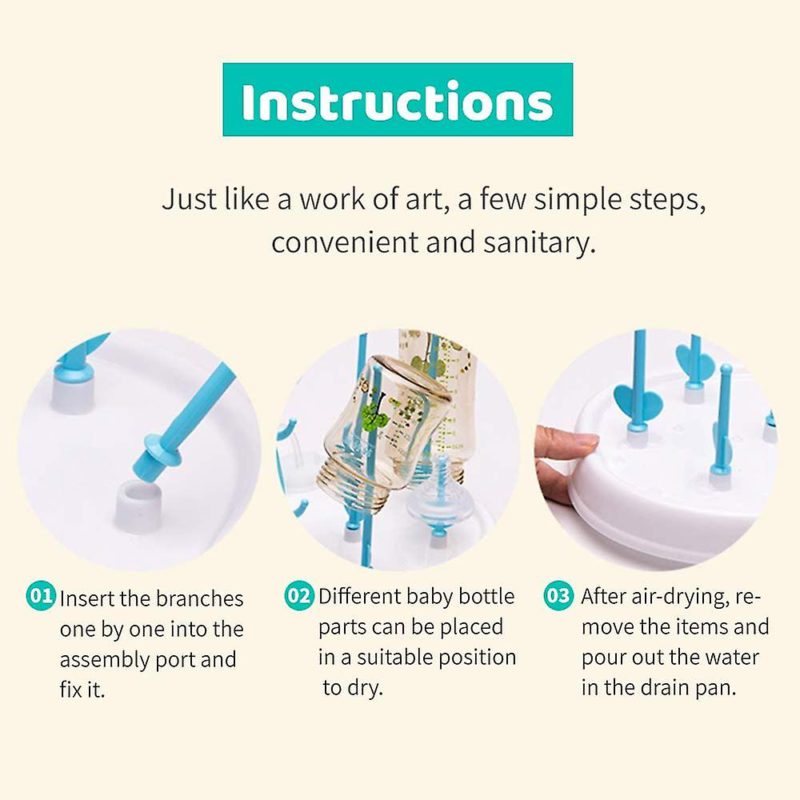 Instructions

Just like a work of art, a few simple steps, convenient and sanitary.

01 Insert the branches one by one into the assembly port and fix it.

02 Different baby bottle parts can be placed in a suitable position to dry.

03 After air-drying, remove the items and pour out the water in the drain pan.