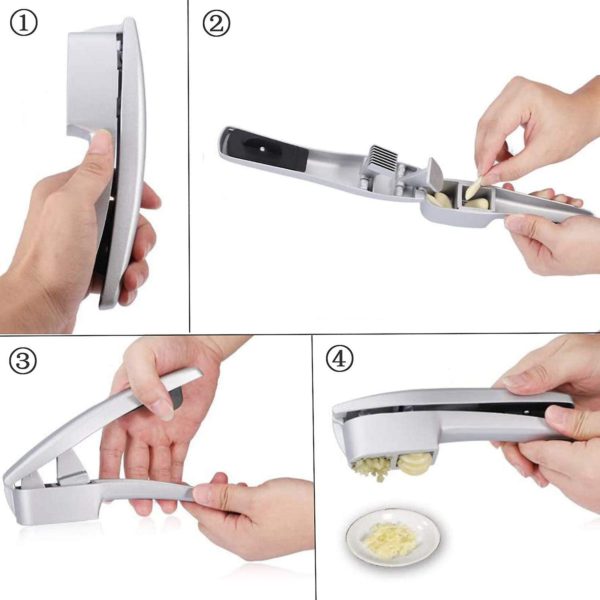 ①

②

③

④