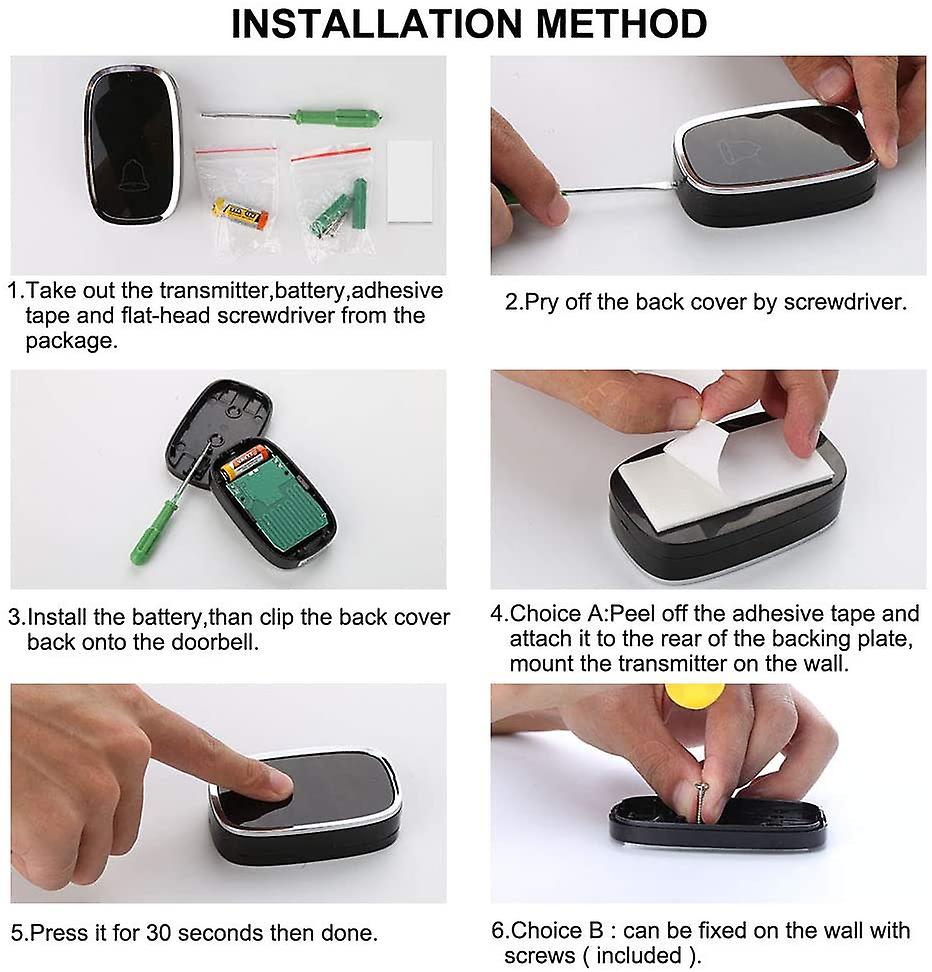 INSTALLATION METHOD

1.Take out the transmitter,battery,adhesive tape and flat-head screwdriver from the package.

2.Pry off the back cover by screwdriver.

3.Install the battery,than clip the back cover back onto the doorbell.

4.Choice A:Peel off the adhesive tape and attach it to the rear of the backing plate, mount the transmitter on the wall.

5.Press it for 30 seconds then done.

6.Choice B : can be fixed on the wall with screws ( included ).