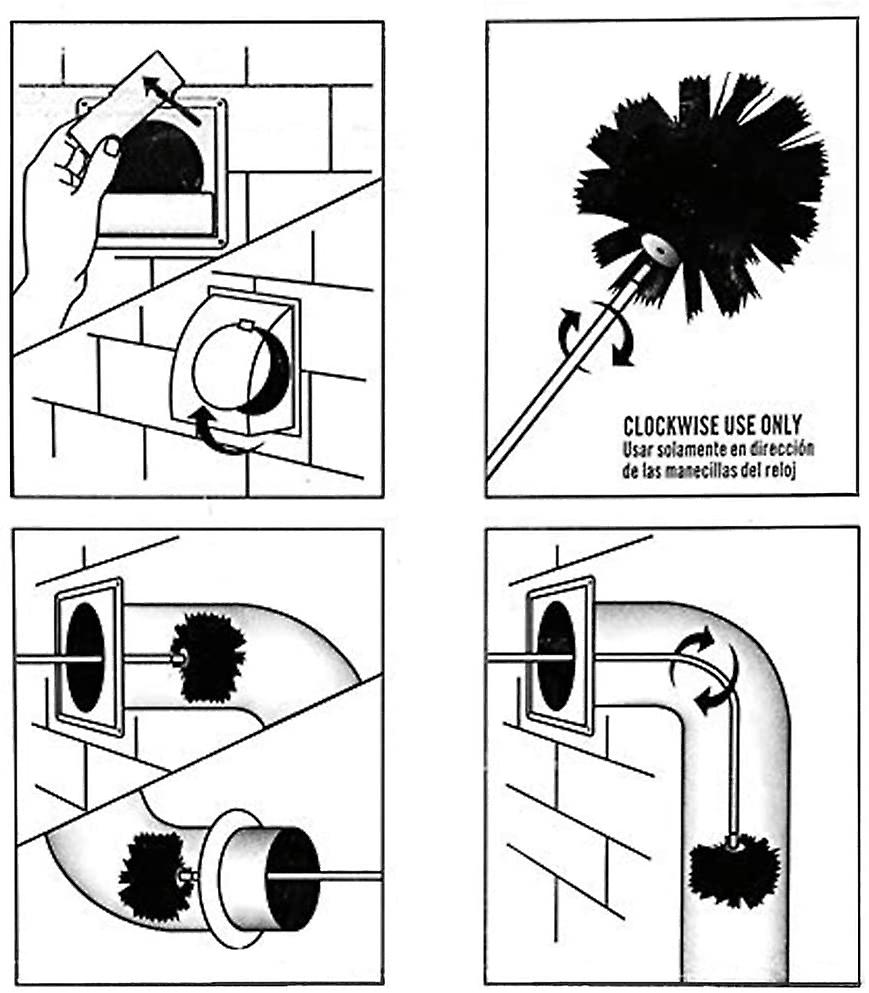 CLOCKWISE USE ONLY
Usar solamente en dirección de las manecillas del reloj