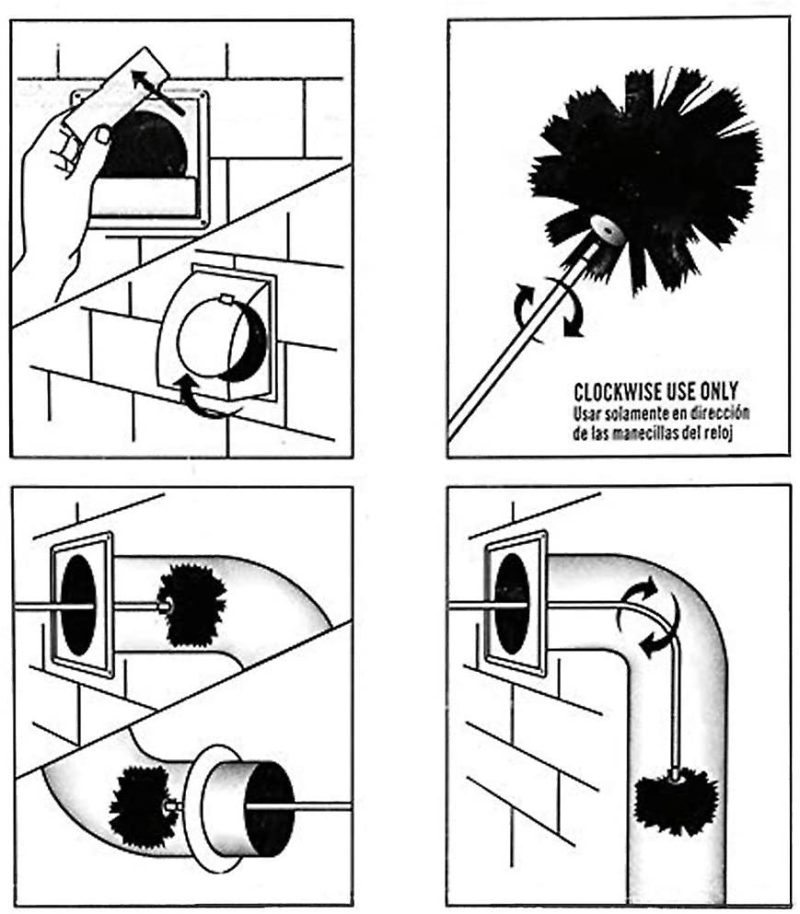 CLOCKWISE USE ONLY
Usar solamente en dirección de las manecillas del reloj