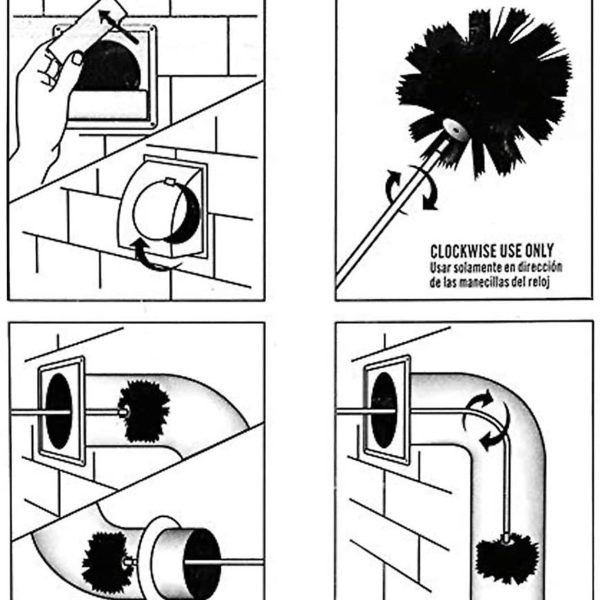 CLOCKWISE USE ONLY
Usar solamente en dirección de las manecillas del reloj