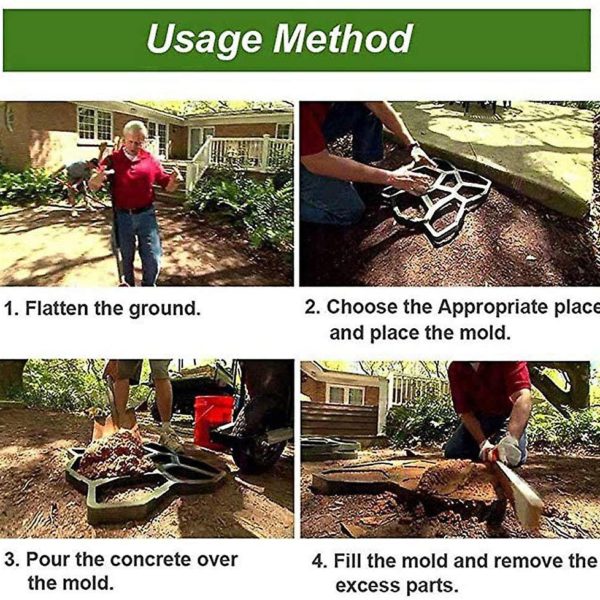 Usage Method

1. Flatten the ground.

2. Choose the Appropriate place and place the mold.

3. Pour the concrete over the mold.

4. Fill the mold and remove the excess parts.