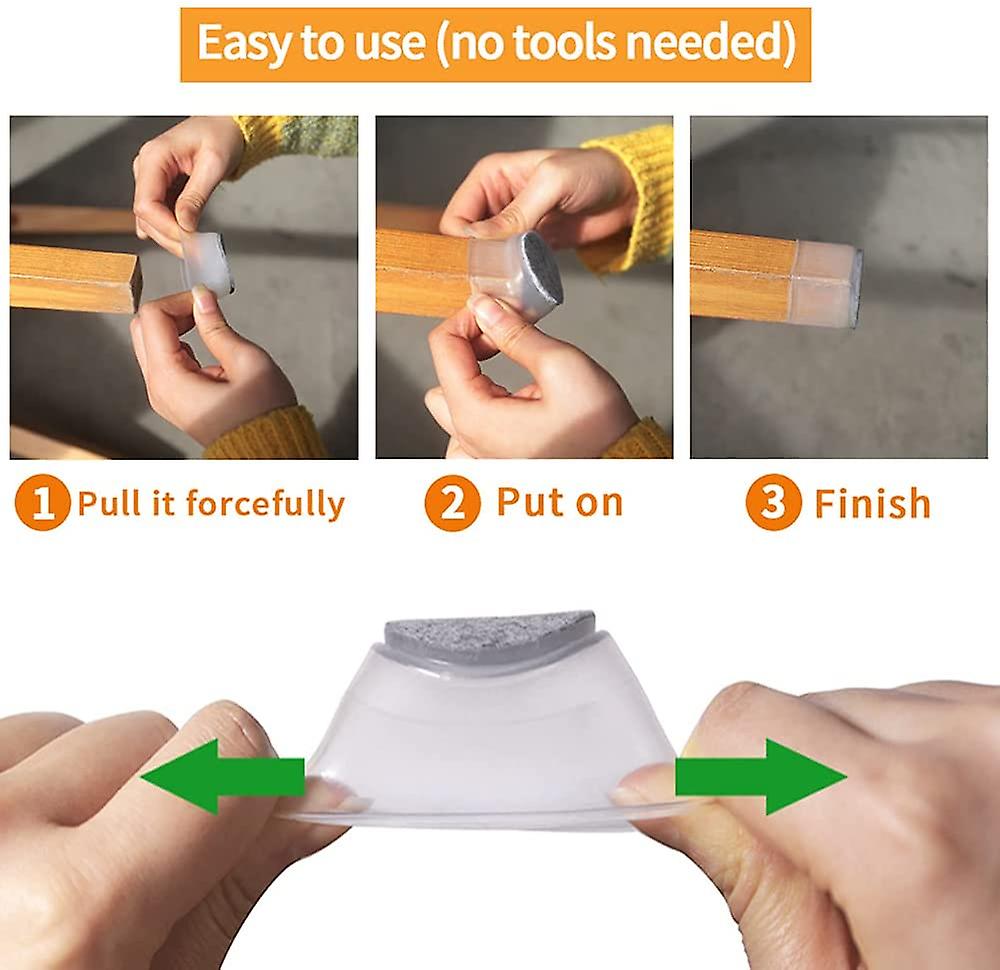 Easy to use (no tools needed)

1 Pull it forcefully

2 Put on

3 Finish