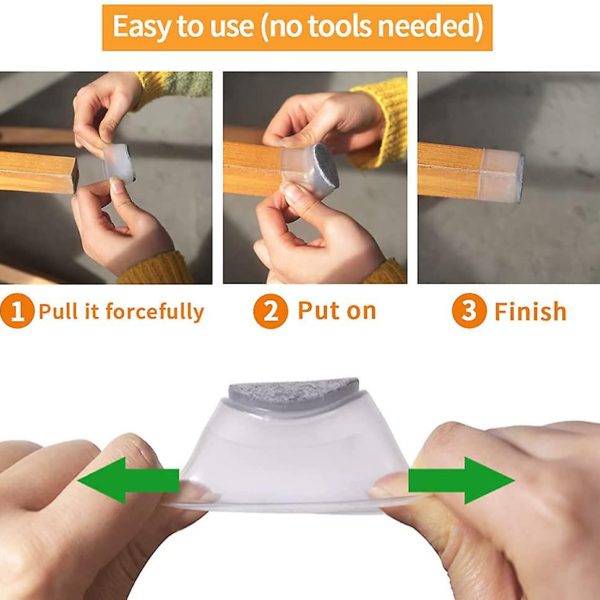 Easy to use (no tools needed)

1 Pull it forcefully

2 Put on

3 Finish