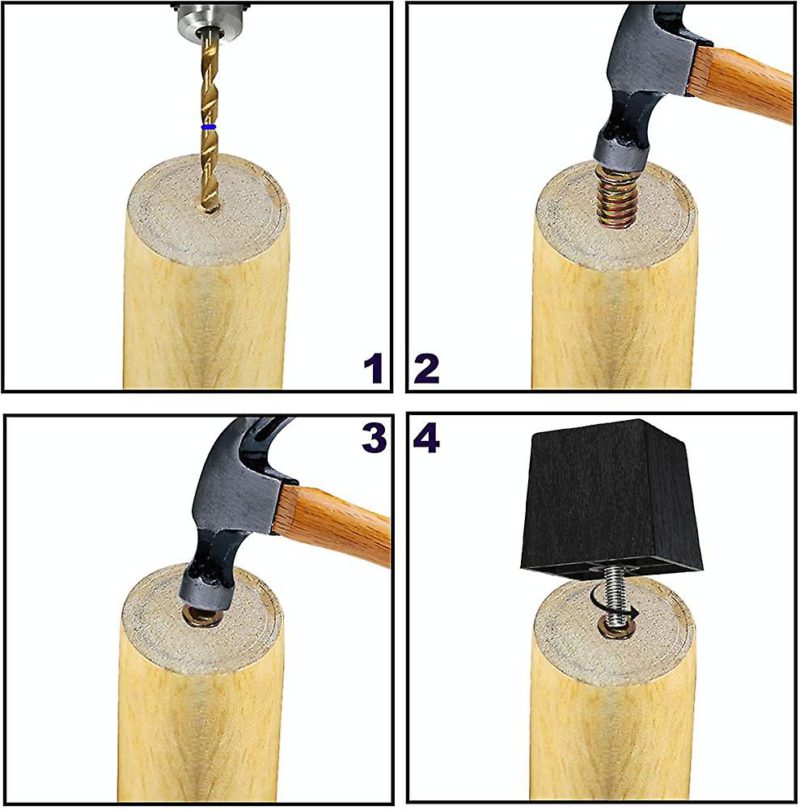 1
2
3
4