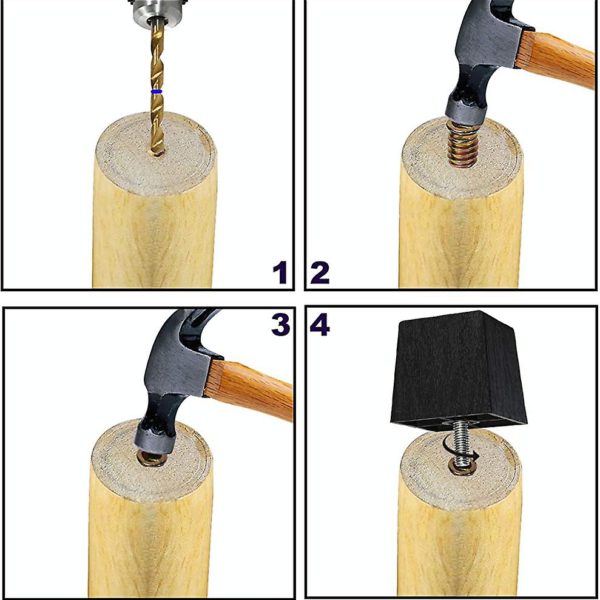 1
2
3
4