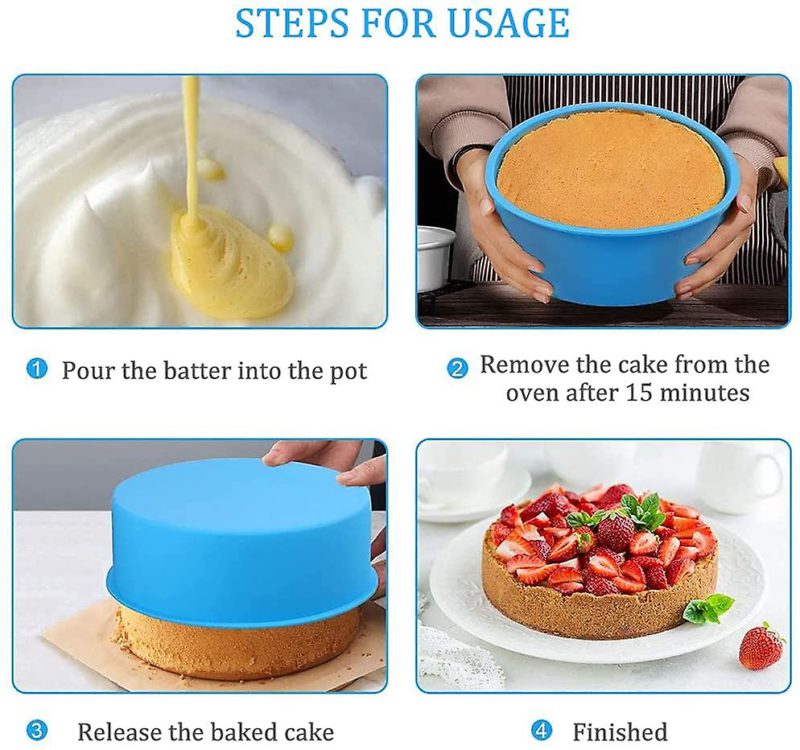 STEPS FOR USAGE

1 Pour the batter into the pot

2 Remove the cake from the oven after 15 minutes

3 Release the baked cake

4 Finished