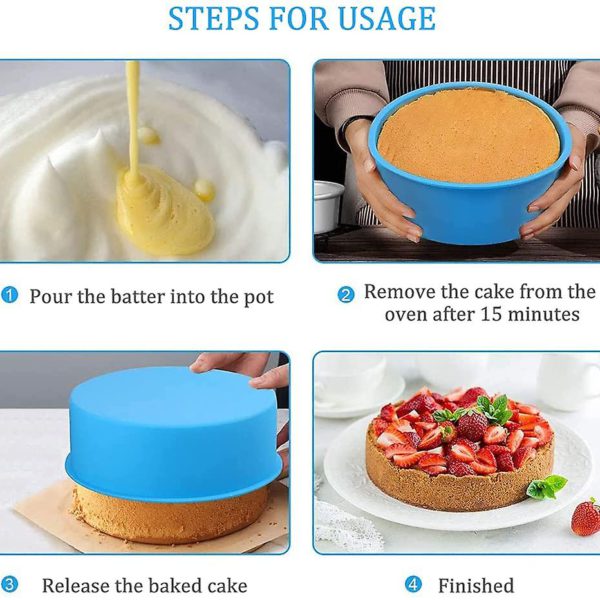 STEPS FOR USAGE

1 Pour the batter into the pot

2 Remove the cake from the oven after 15 minutes

3 Release the baked cake

4 Finished