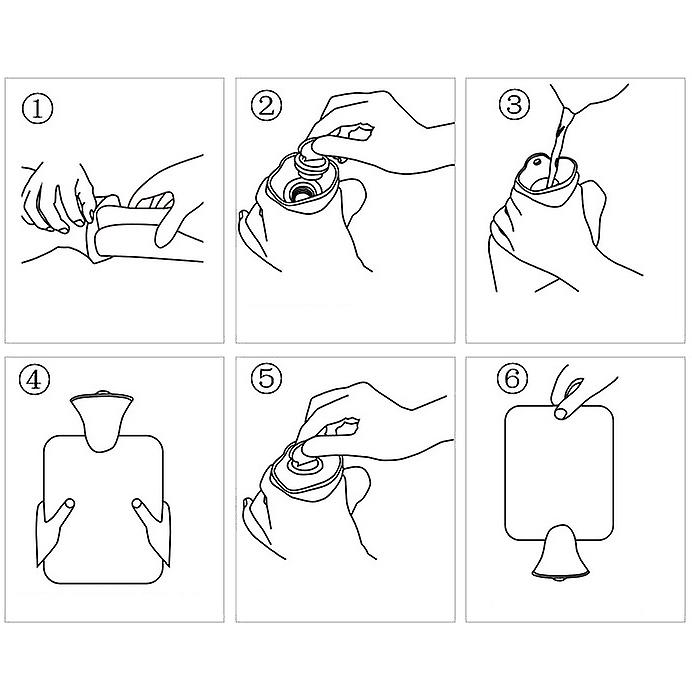 ①
②
③
④
⑤
⑥