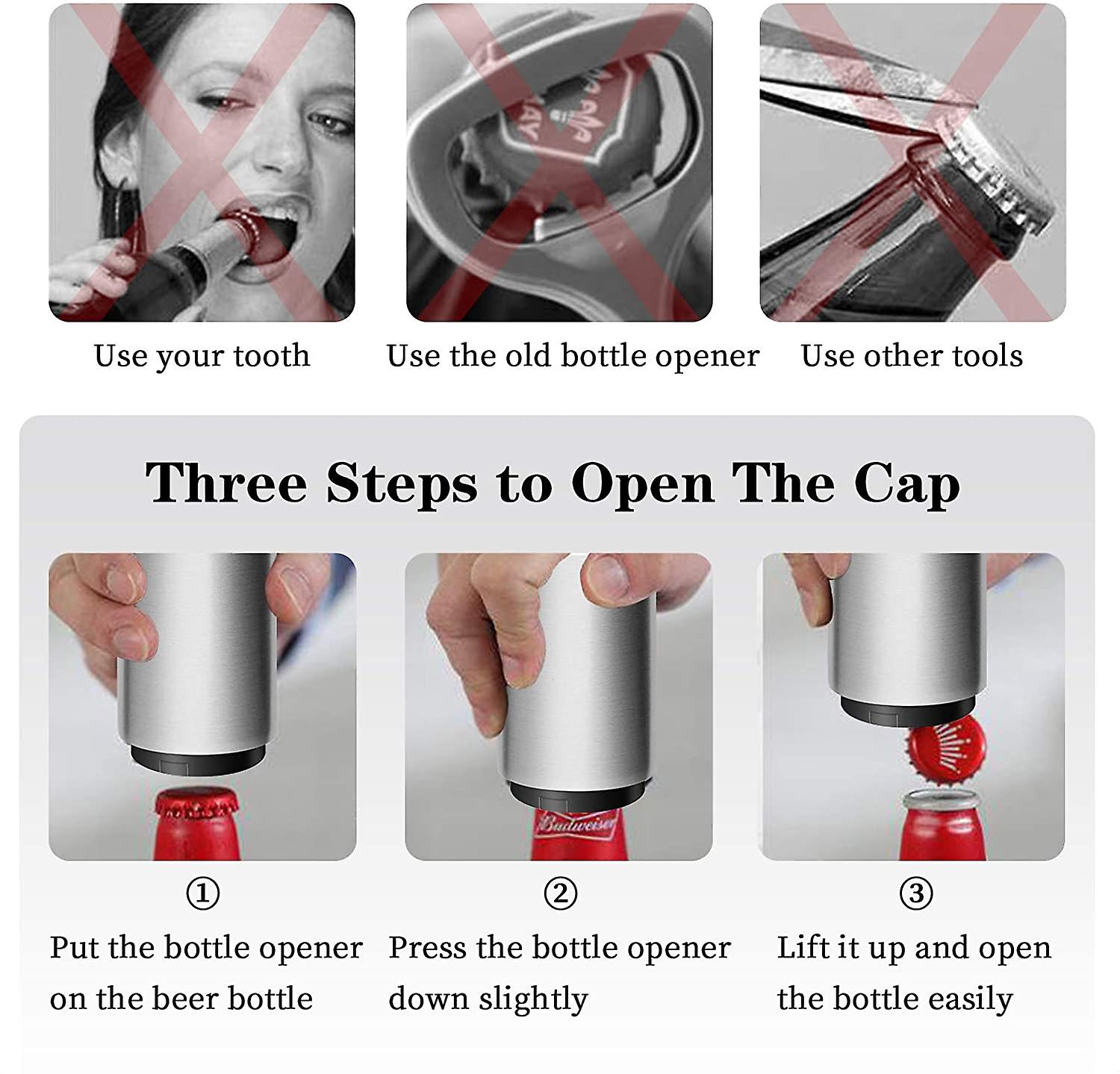 Use your tooth

Use the old bottle opener

Use other tools

Three Steps to Open The Cap

Budweiser

①
Put the bottle opener on the beer bottle

②
Press the bottle opener down slightly

③
Lift it up and open the bottle easily