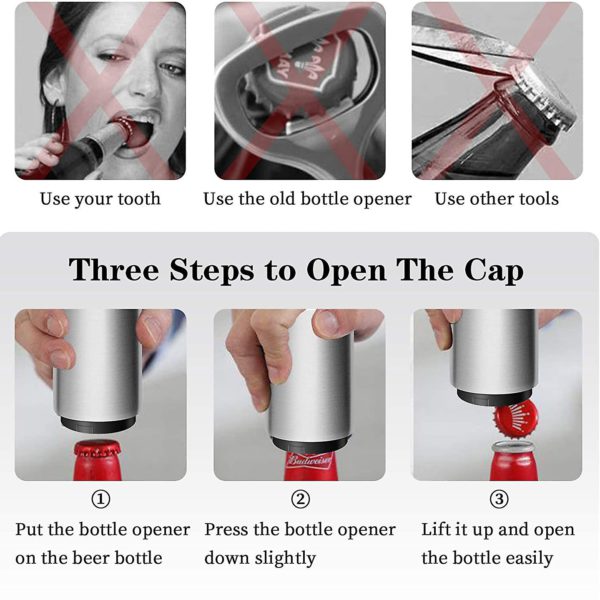 Use your tooth

Use the old bottle opener

Use other tools

Three Steps to Open The Cap

Budweiser

①
Put the bottle opener on the beer bottle

②
Press the bottle opener down slightly

③
Lift it up and open the bottle easily