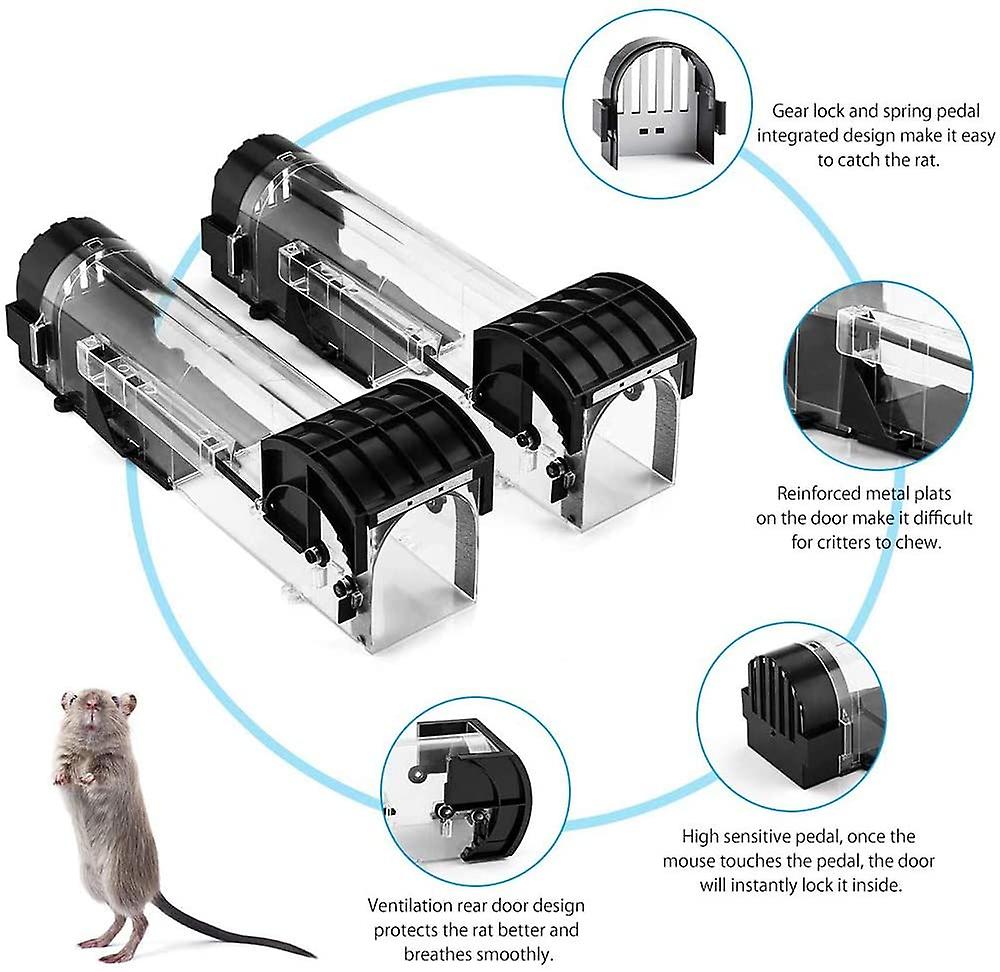 Gear lock and spring pedal integrated design make it easy to catch the rat.

Reinforced metal plats on the door make it difficult for critters to chew.

High sensitive pedal, once the mouse touches the pedal, the door will instantly lock it inside.

Ventilation rear door design protects the rat better and breathes smoothly.