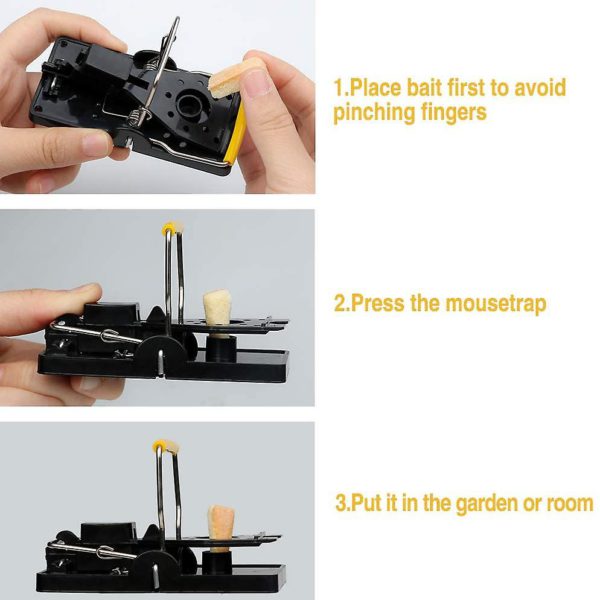 1.Place bait first to avoid pinching fingers

2.Press the mousetrap

3.Put it in the garden or room