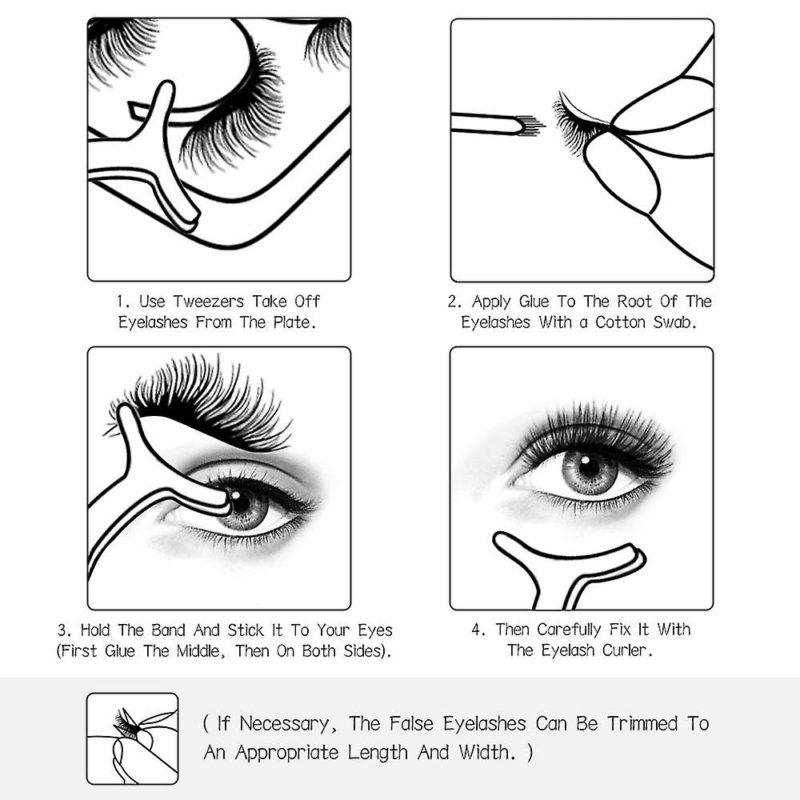 1. Use Tweezers Take Off Eyelashes From The Plate.

2. Apply Glue To The Root Of The Eyelashes With a Cotton Swab.

3. Hold The Band And Stick It To Your Eyes (First Glue The Middle, Then On Both Sides).

4. Then Carefully Fix It With The Eyelash Curler.

( If Necessary, The False Eyelashes Can Be Trimmed To An Appropriate Length And Width. )