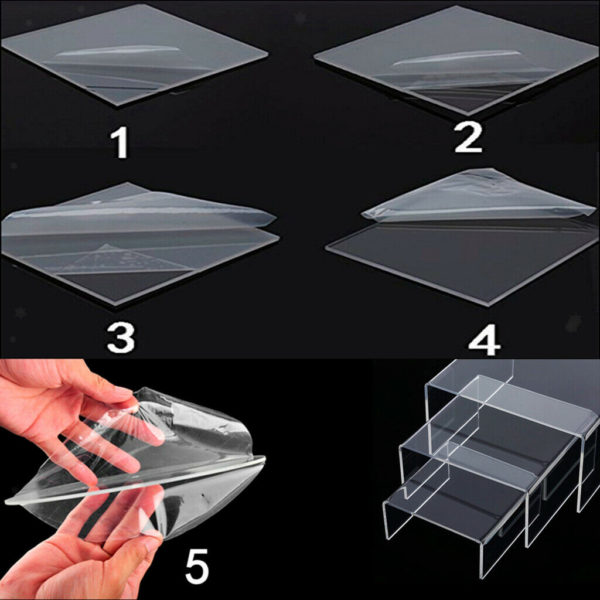 1

2

3

4

5