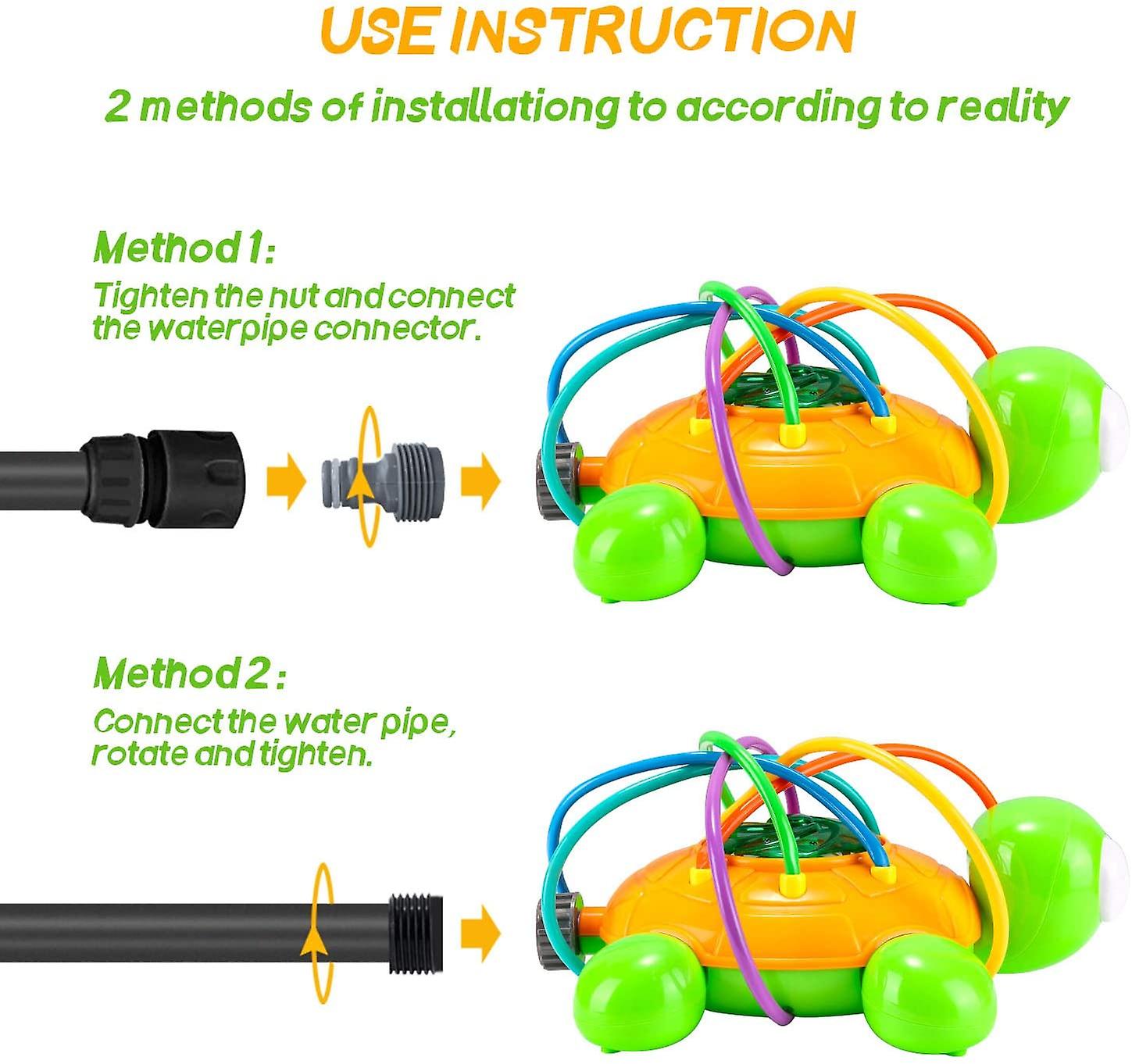 USE INSTRUCTION

2 methods of installationg to according to reality

Method 1:
Tighten the nut and connect the waterpipe connector.

Method 2:
Connect the water pipe, rotate and tighten.