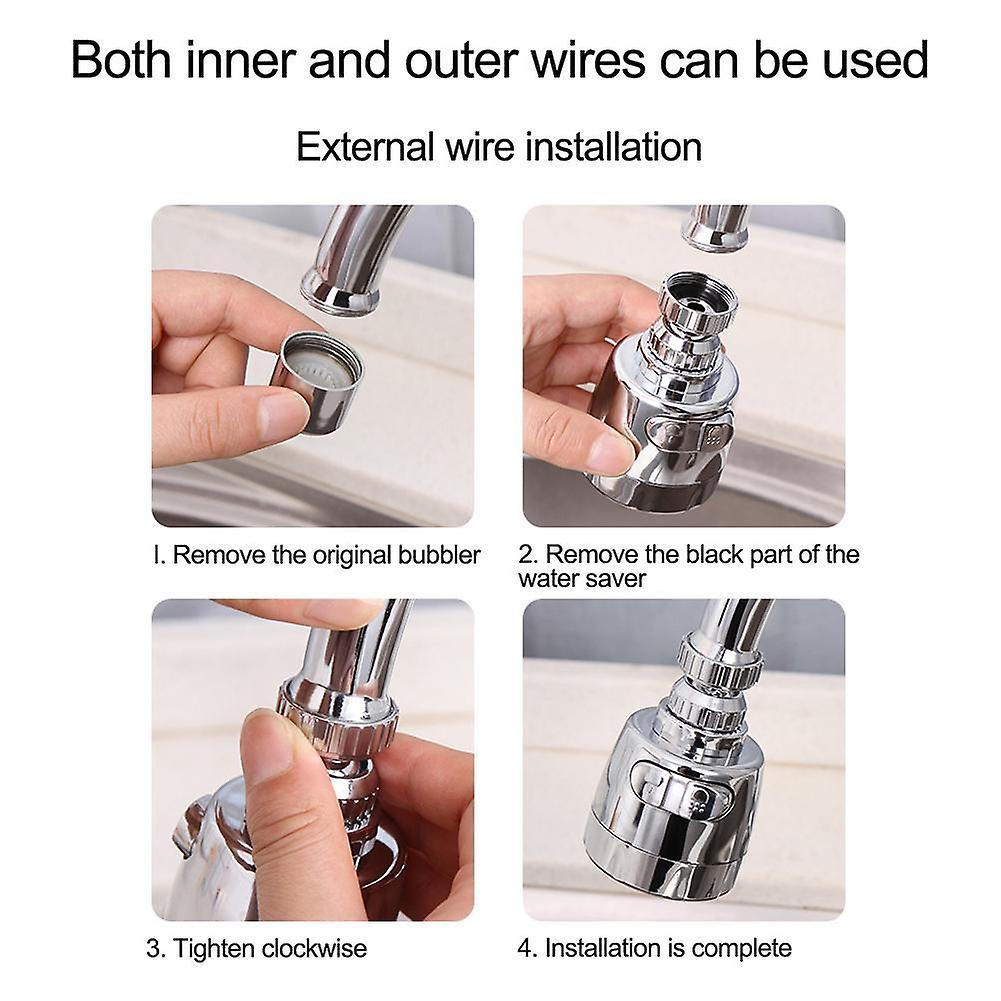 Both inner and outer wires can be used

External wire installation

I. Remove the original bubbler

2. Remove the black part of the water saver

3. Tighten clockwise

4. Installation is complete