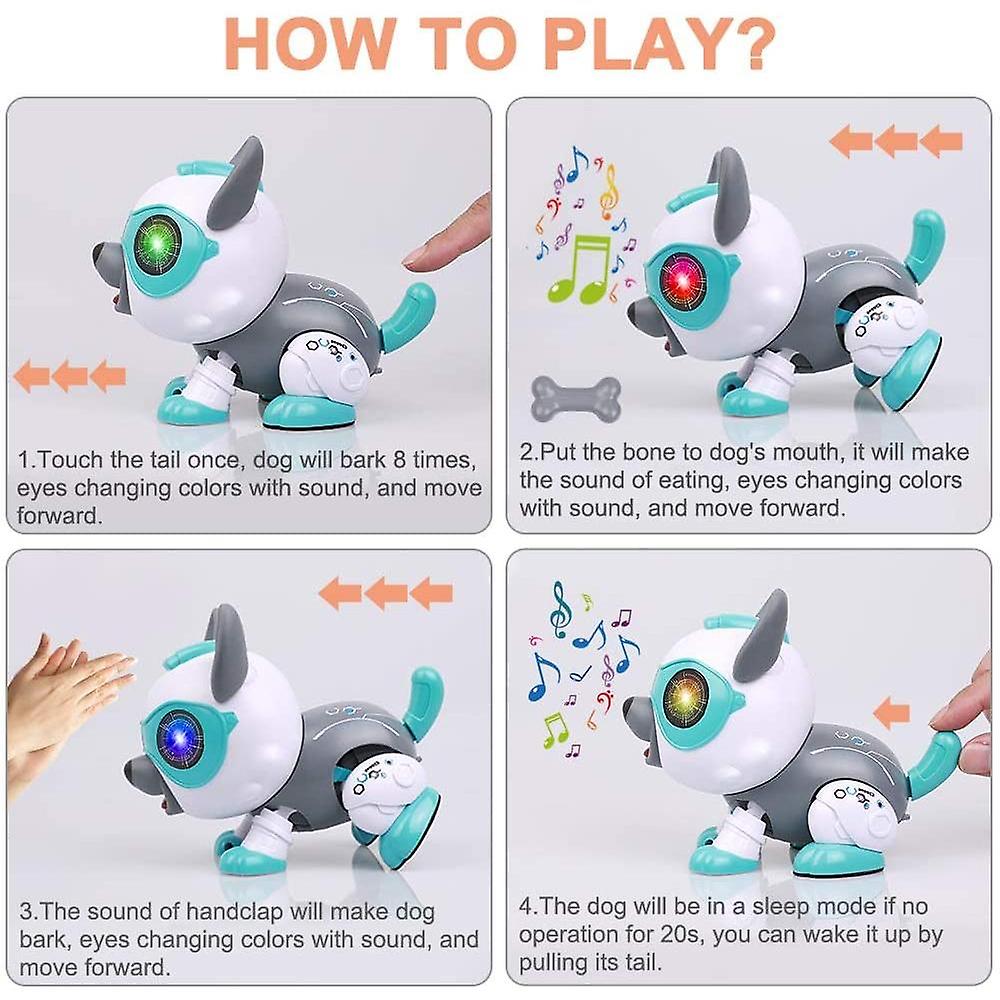 HOW TO PLAY?

1.Touch the tail once, dog will bark 8 times, eyes changing colors with sound, and move forward.

2.Put the bone to dog's mouth, it will make the sound of eating, eyes changing colors with sound, and move forward.

3.The sound of handclap will make dog bark, eyes changing colors with sound, and move forward.

4.The dog will be in a sleep mode if no operation for 20s, you can wake it up by pulling its tail.