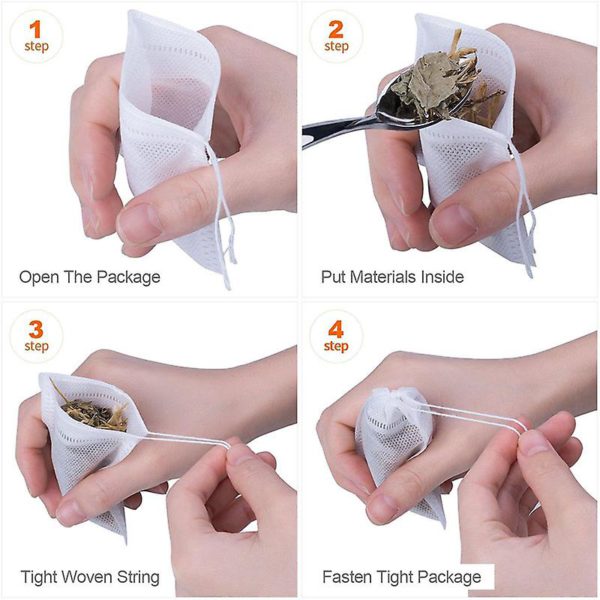 1 step

Open The Package

2 step

Put Materials Inside

3 step

Tight Woven String

4 step

Fasten Tight Package