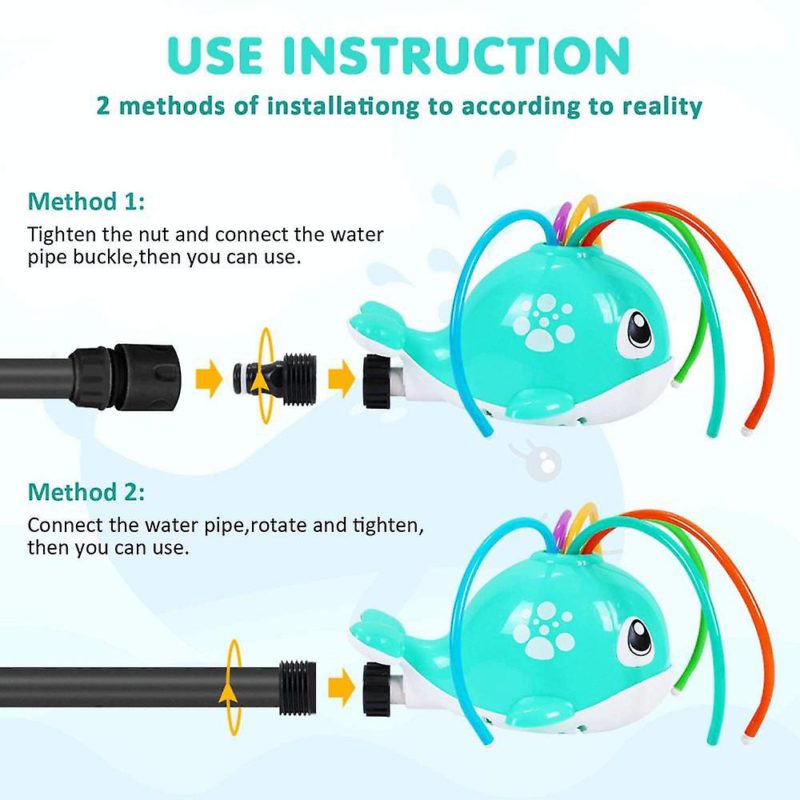 USE INSTRUCTION

2 methods of installationg to according to reality

Method 1:

Tighten the nut and connect the water pipe buckle,then you can use.

Method 2:

Connect the water pipe,rotate and tighten, then you can use.