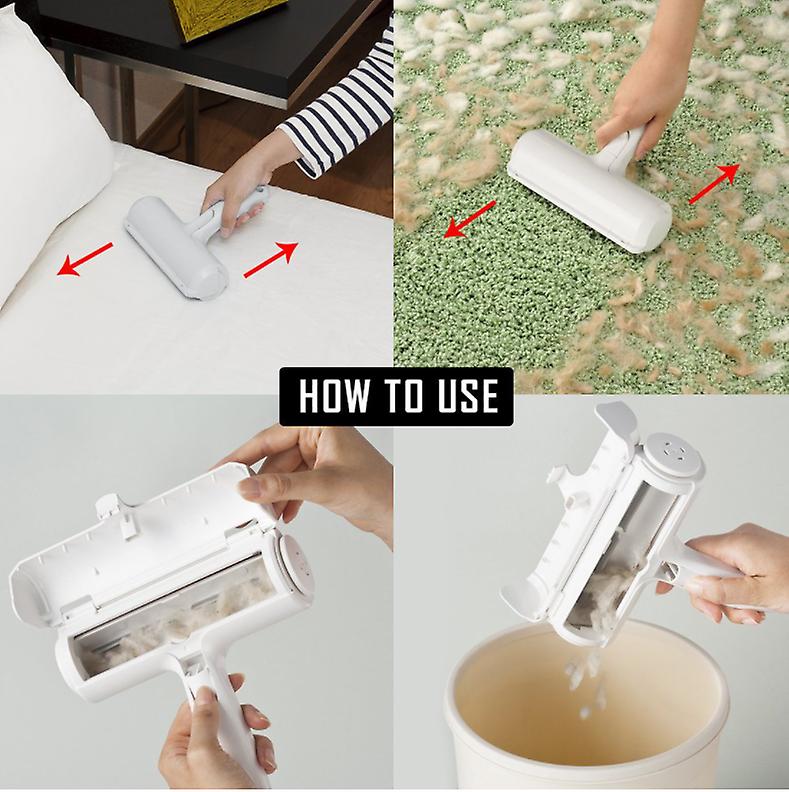 HOW TO USE